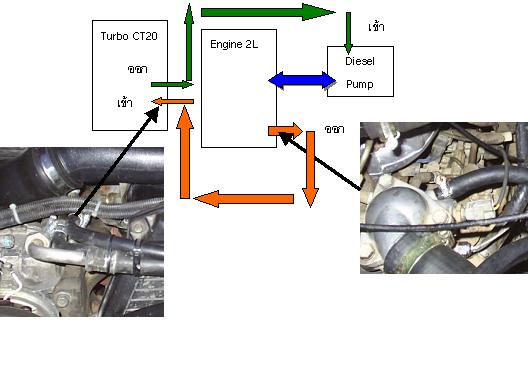 Turbo CT20

ออก

เข้า

Engine 2L

เข้า

Diesel

Pump

ออก